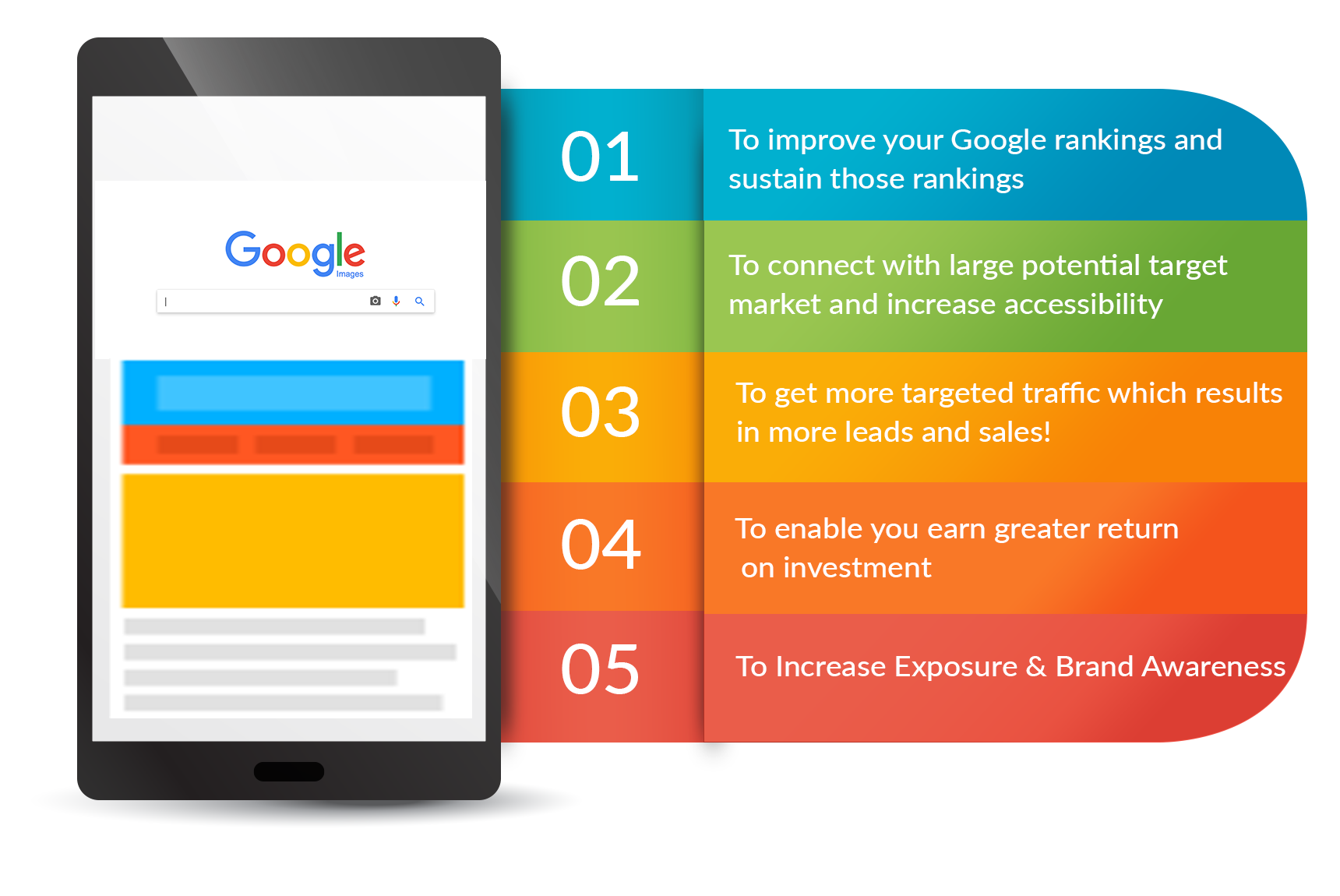 Google Images

01
To improve your Google rankings and sustain those rankings

02
To connect with large potential target market and increase accessibility

03
To get more targeted traffic which results in more leads and sales!

04
To enable you earn greater return on investment

05
To Increase Exposure & Brand Awareness